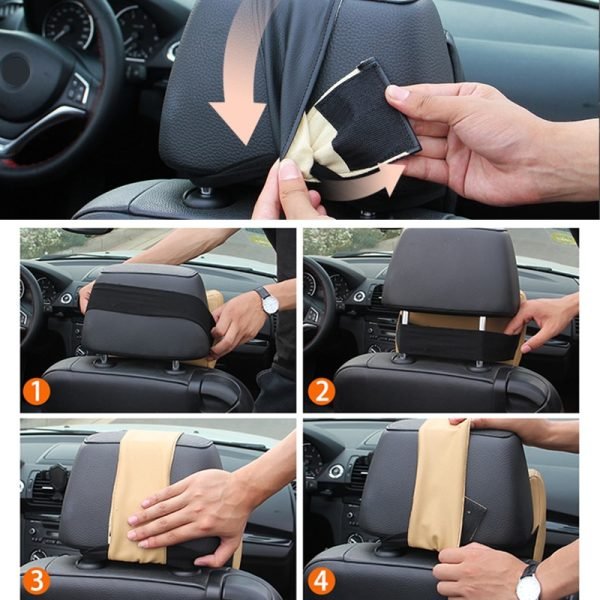 1
2
3
4